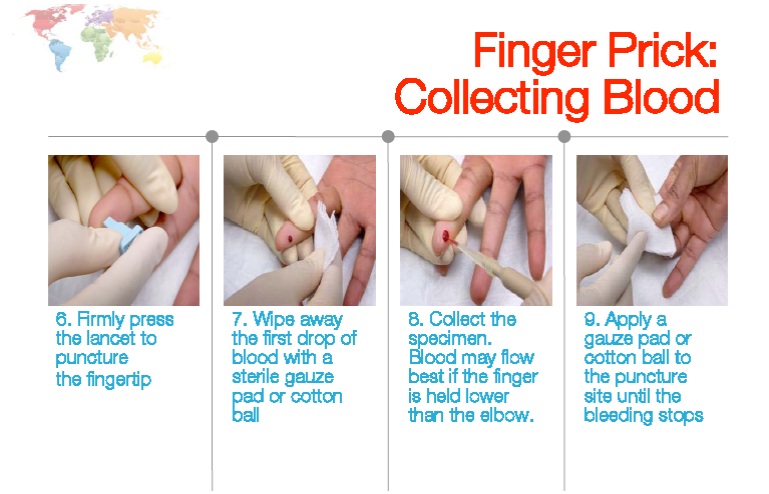 Finger Prick: Collecting Blood

6. Firmly press the lancet to puncture the fingertip

7. Wipe away the first drop of blood with a sterile gauze pad or cotton ball

8. Collect the specimen. Blood may flow best if the finger is held lower than the elbow.

9. Apply a gauze pad or cotton ball to the puncture site until the bleeding stops